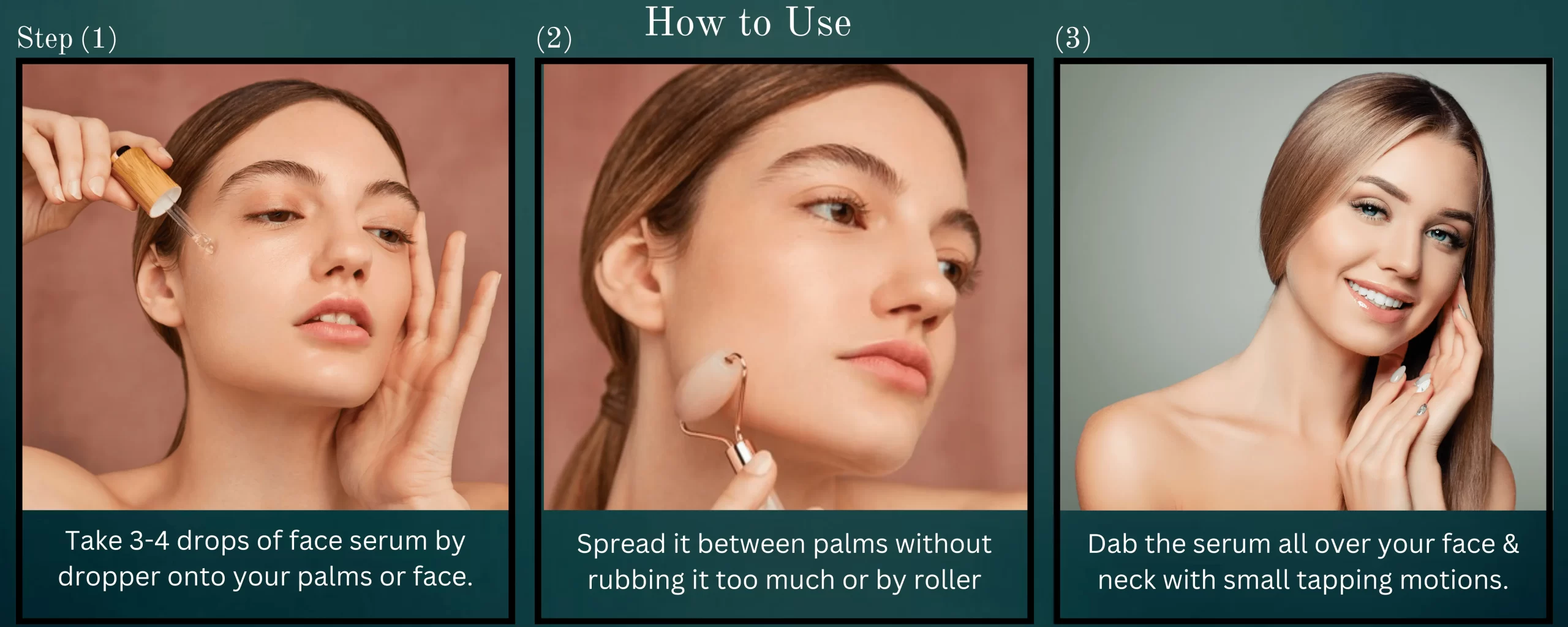 How to Use

Step (1)

Take 3-4 drops of face serum by dropper onto your palms or face.

(2)

Spread it between palms without rubbing it too much or by roller

(3)

Dab the serum all over your face & neck with small tapping motions.